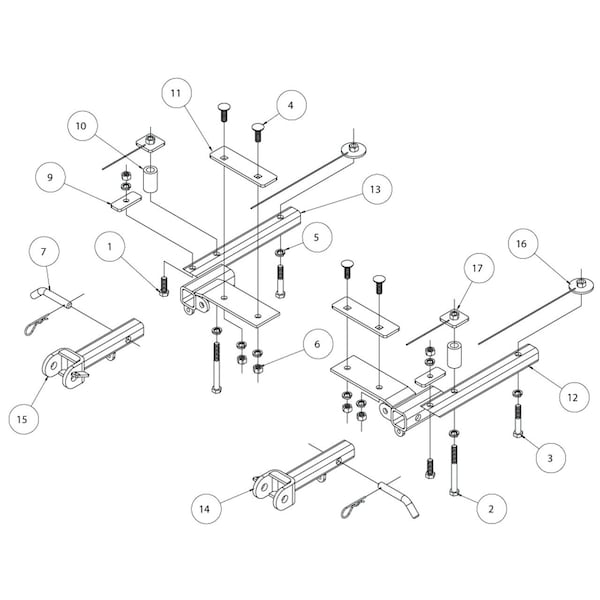 11
4
10
9
13
7
1
5
16
17
6
15
12
3
14
2